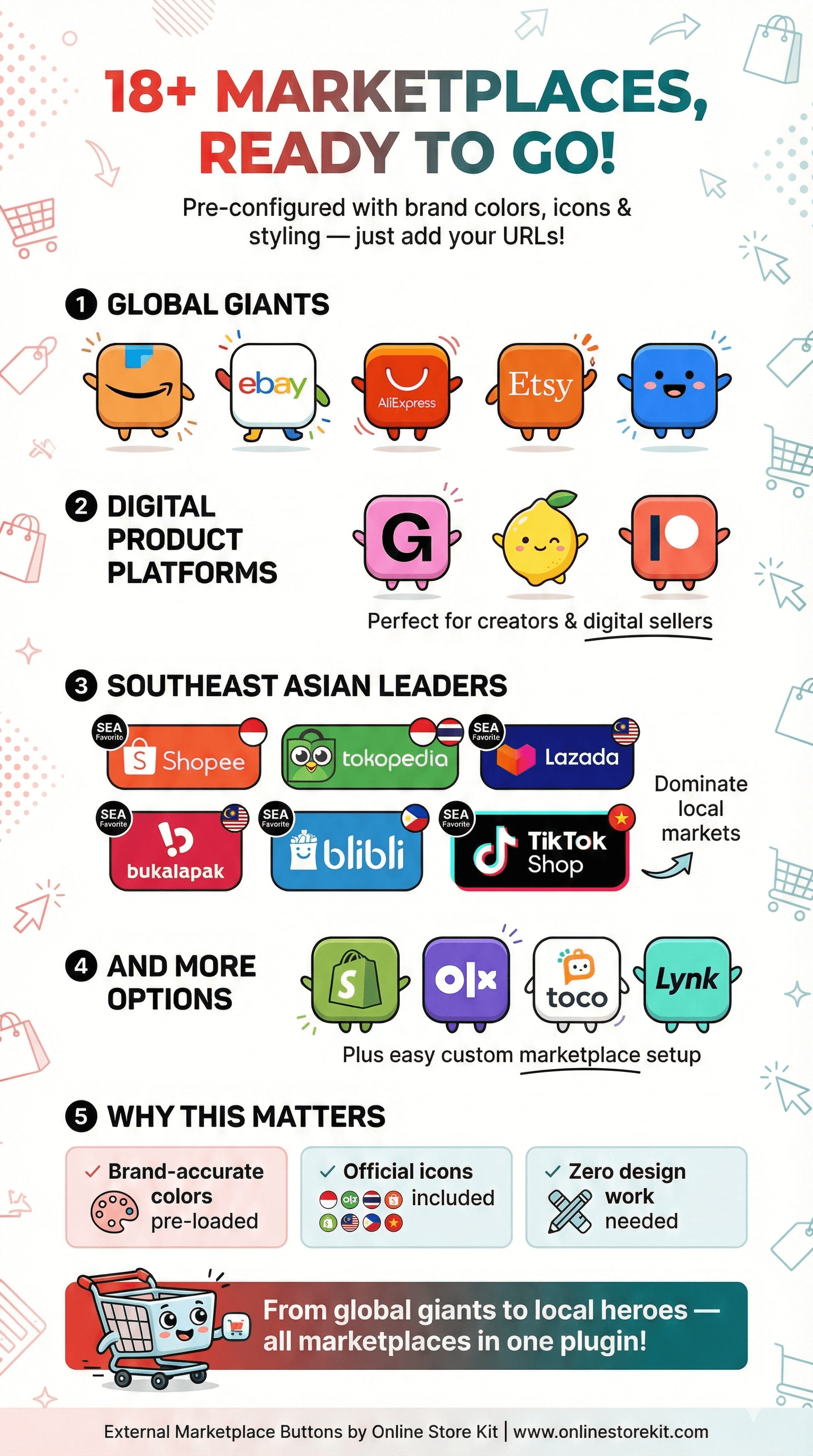 18+ MARKETPLACES, READY TO GO!

Pre-configured with brand colors, icons & styling — just add your URLs!

1 GLOBAL GIANTS

ebay AliExpress Etsy

2 DIGITAL PRODUCT PLATFORMS

G

Perfect for creators & digital sellers

3 SOUTHEAST ASIAN LEADERS

SEA Favorite Shopee
tokopedia
SEA Favorite Lazada
SEA Favorite bukalapak
SEA Favorite blibli
SEA Favorite TikTok Shop

Dominate local markets

4 AND MORE OPTIONS

olx toco Lynk

Plus easy custom marketplace setup

5 WHY THIS MATTERS

✓ Brand-accurate colors pre-loaded

✓ Official icons included

✓ Zero design work needed

From global giants to local heroes — all marketplaces in one plugin!

External Marketplace Buttons by Online Store Kit | www.onlinestorekit.com